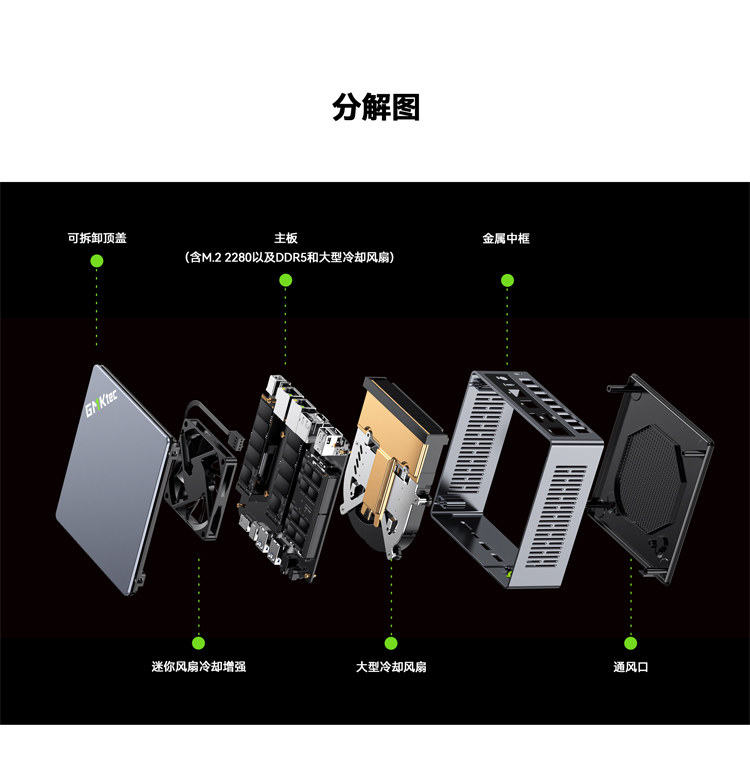 分解图

可拆卸顶盖

主板
（含M.2 2280以及DDR5和大型冷却风扇）

金属中框

GMKtec

迷你风扇冷却增强

大型冷却风扇

通风口